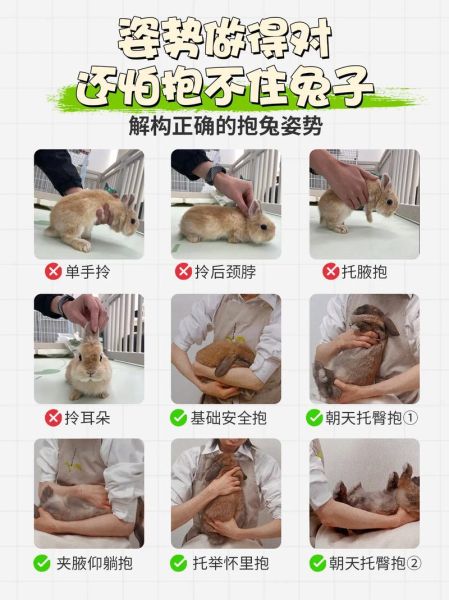 姿势做得对
还怕抱不住兔子
解构正确的抱兔姿势

单手拎
拎后颈脖
托腋抱

拎耳朵
基础安全抱
朝天托臀抱①

夹腋仰躺抱
托举怀里抱
朝天托臀抱②